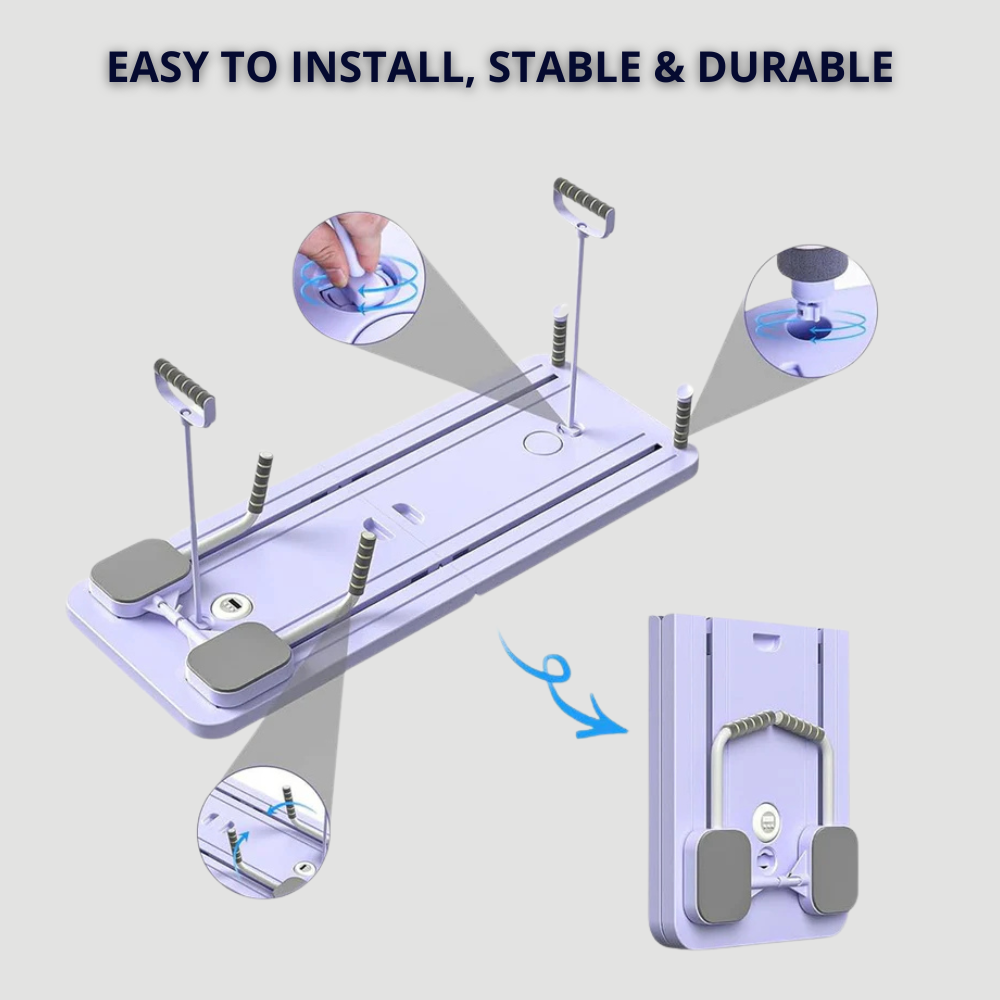 EASY TO INSTALL, STABLE & DURABLE